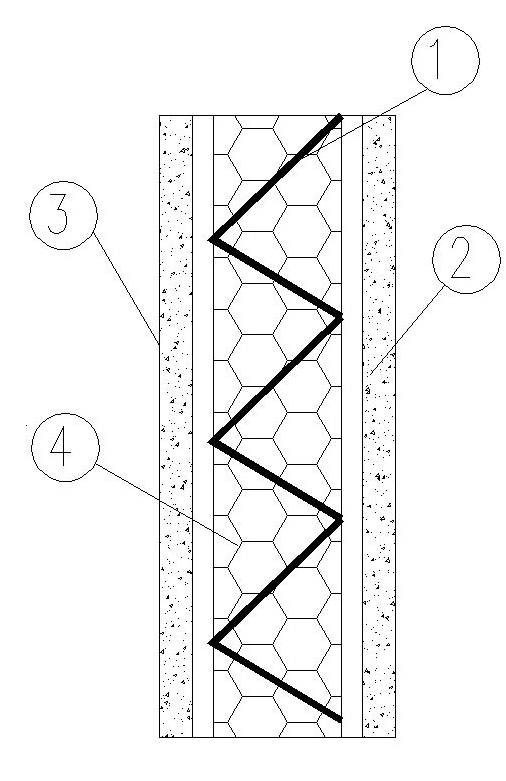 1

3

2

4